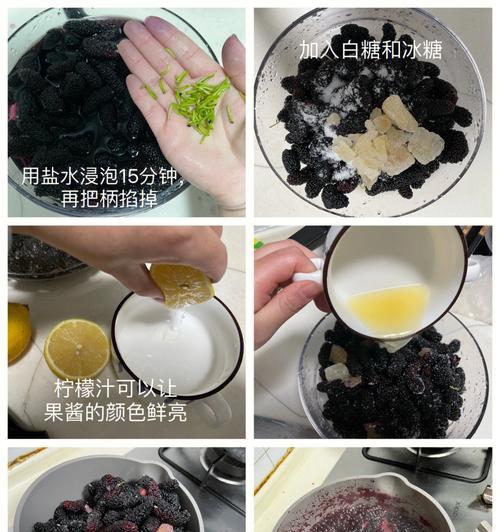 用盐水浸泡15分钟
再把柄掐掉

加入白糖和冰糖

柠檬汁可以让
果酱的颜色鲜亮